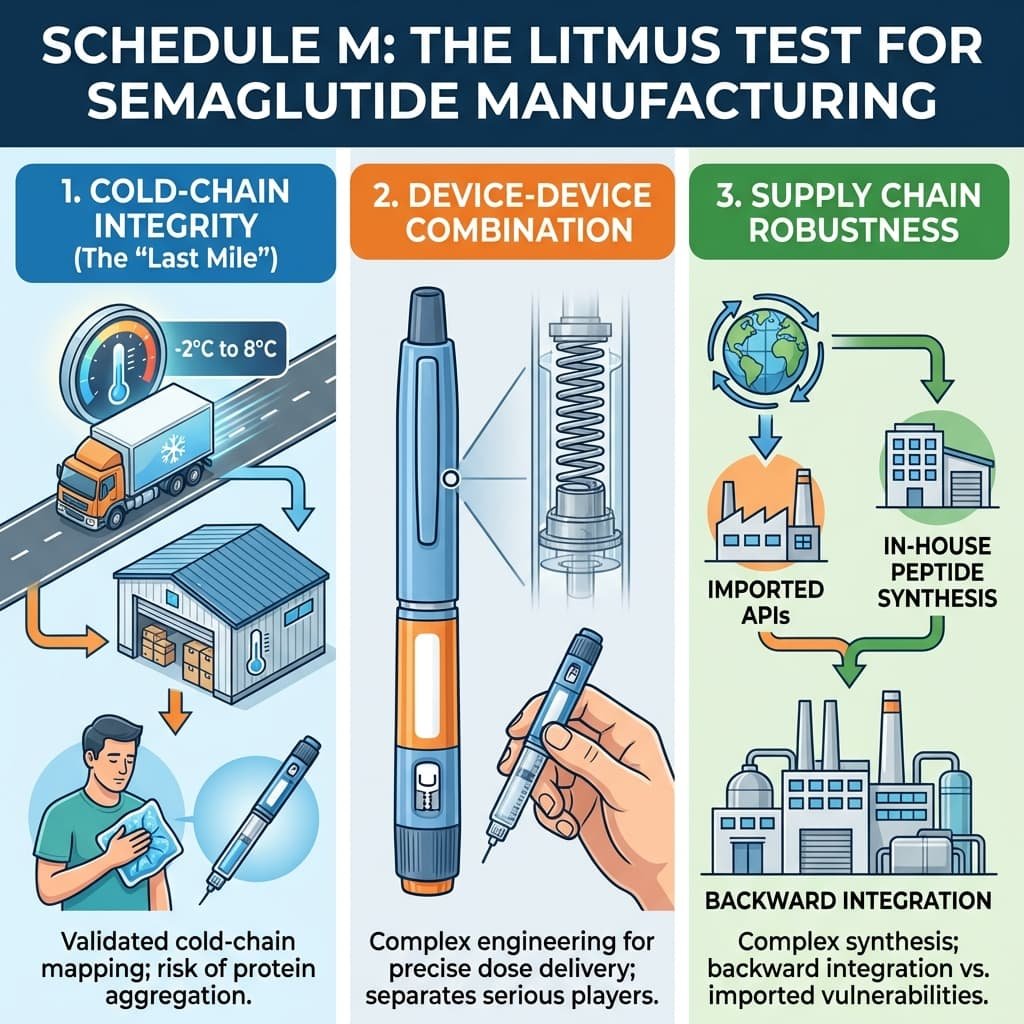 SCHEDULE M: THE LITMUS TEST FOR SEMAGLUTIDE MANUFACTURING

1. COLD-CHAIN INTEGRITY (The "Last Mile")

-2°C to 8°C

Validated cold-chain mapping; risk of protein aggregation.

2. DEVICE-DEVICE COMBINATION

Complex engineering for precise dose delivery; separates serious players.

3. SUPPLY CHAIN ROBUSTNESS

IMPORTED APIs

IN-HOUSE PEPTIDE SYNTHESIS

BACKWARD INTEGRATION

Complex synthesis; backward integration vs. imported vulnerabilities.