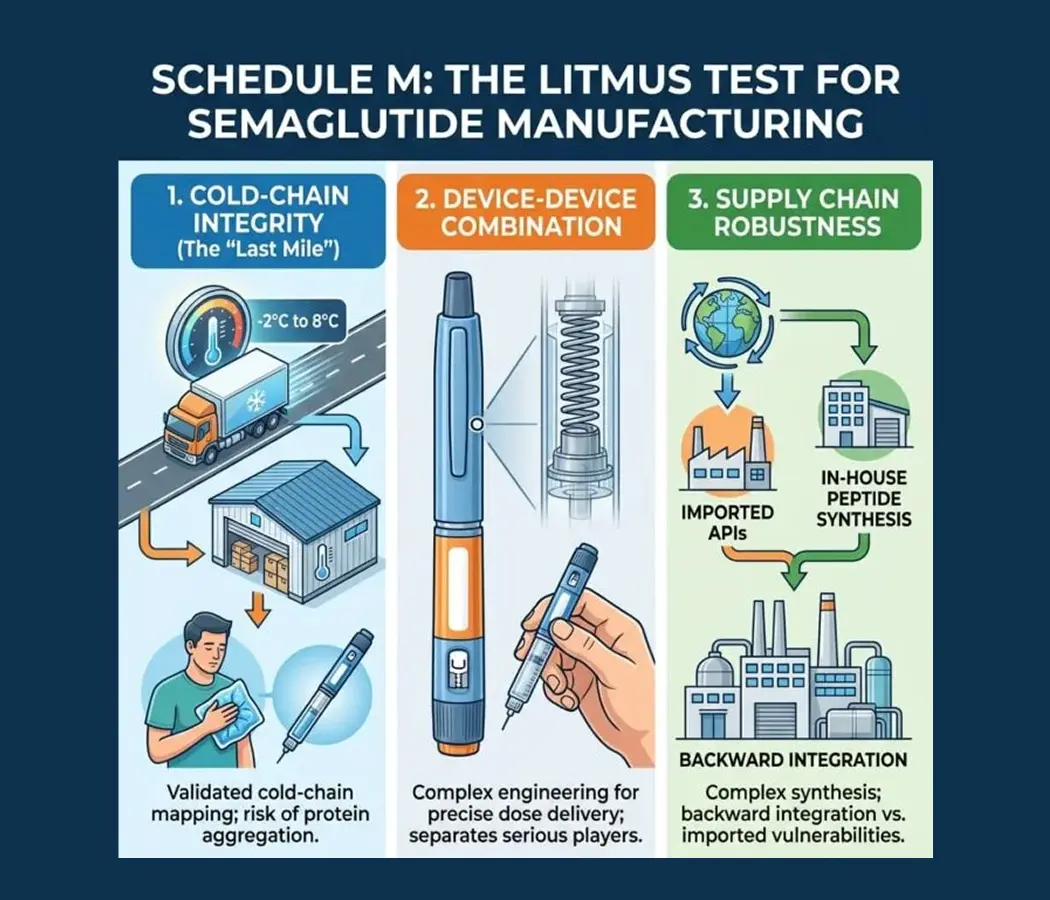 SCHEDULE M: THE LITMUS TEST FOR SEMAGLUTIDE MANUFACTURING

1. COLD-CHAIN INTEGRITY (The "Last Mile")

-2°C to 8°C

Validated cold-chain mapping; risk of protein aggregation.

2. DEVICE-DEVICE COMBINATION

Complex engineering for precise dose delivery; separates serious players.

3. SUPPLY CHAIN ROBUSTNESS

IMPORTED APIs

IN-HOUSE PEPTIDE SYNTHESIS

BACKWARD INTEGRATION

Complex synthesis; backward integration vs. imported vulnerabilities.